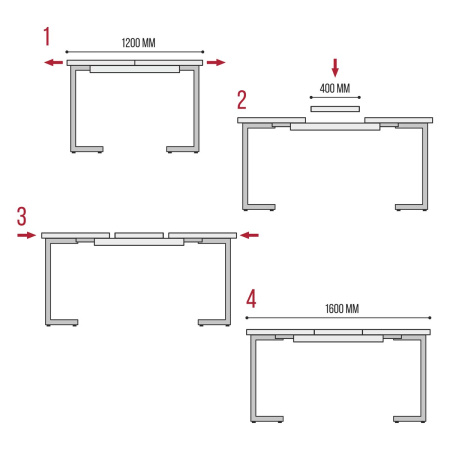 1
1200 MM

2
400 MM

3

4
1600 MM